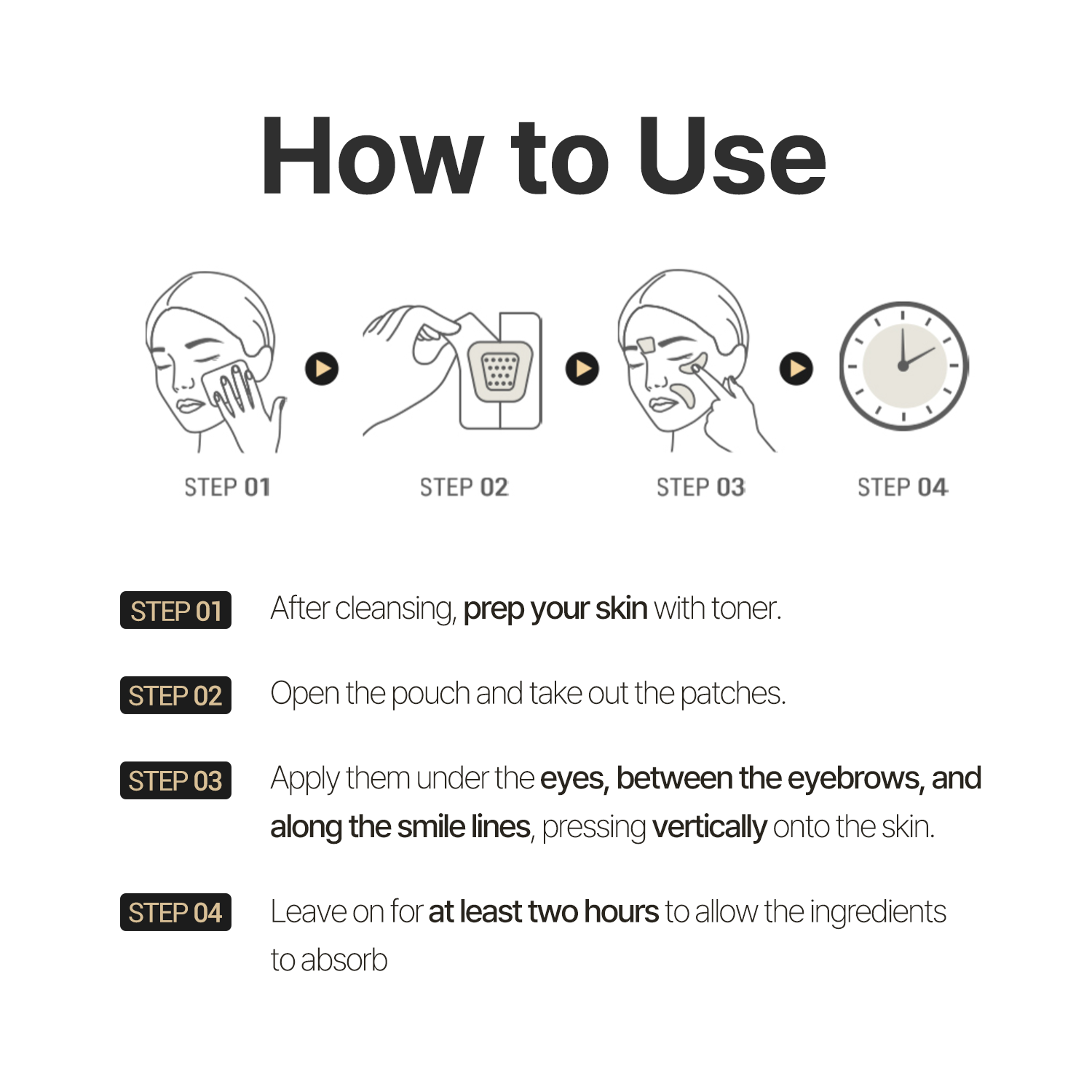 How to Use

STEP 01

STEP 02

STEP 03

STEP 04

STEP 01 After cleansing, prep your skin with toner.

STEP 02 Open the pouch and take out the patches.

STEP 03 Apply them under the eyes, between the eyebrows, and along the smile lines, pressing vertically onto the skin.

STEP 04 Leave on for at least two hours to allow the ingredients to absorb